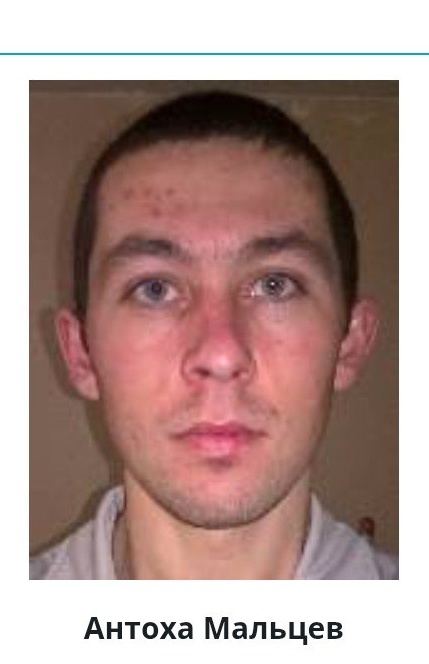 Антоха Мальцев