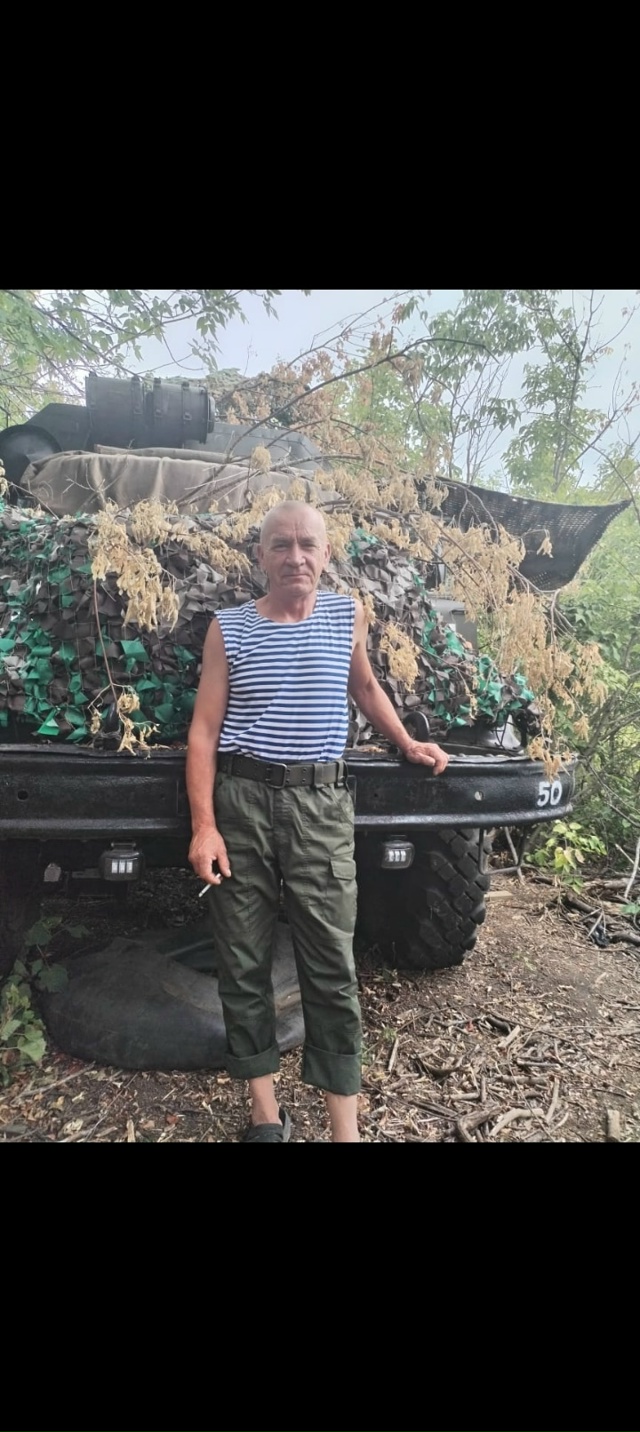 50