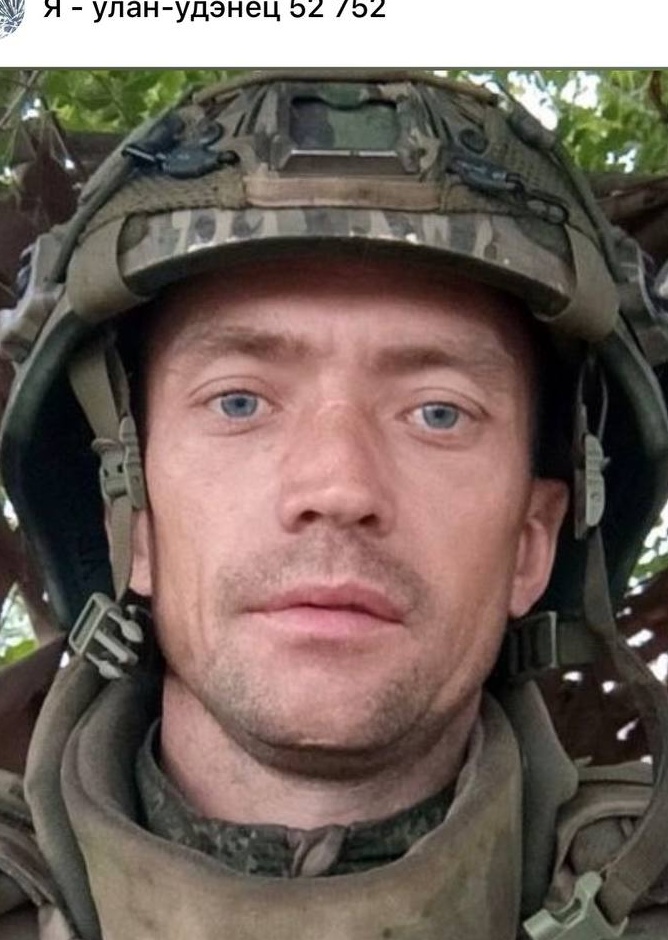 Я - улан-удэнец 52 752