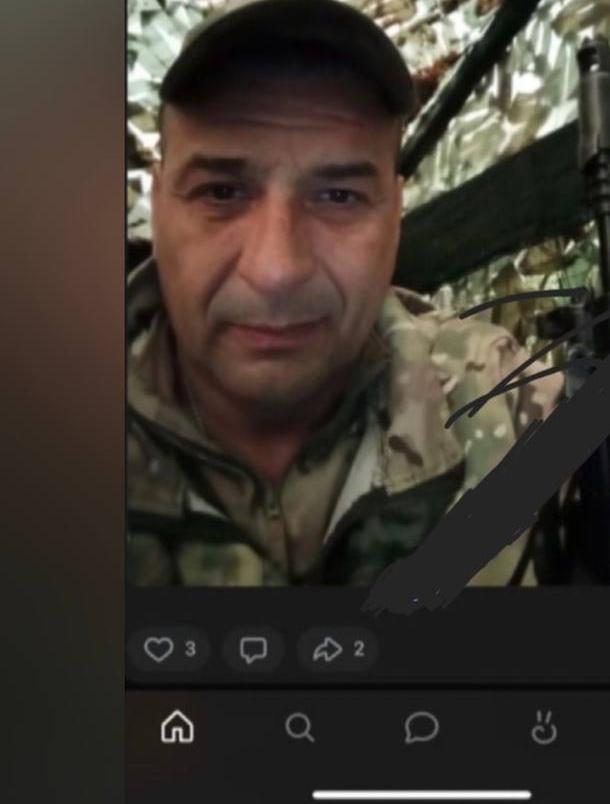 3 2