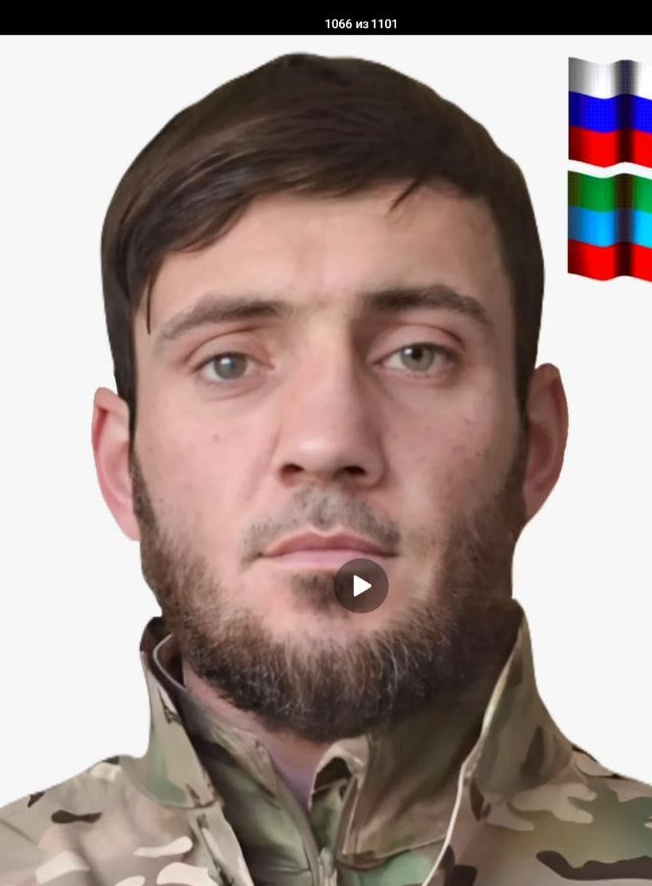 1066 из 1101