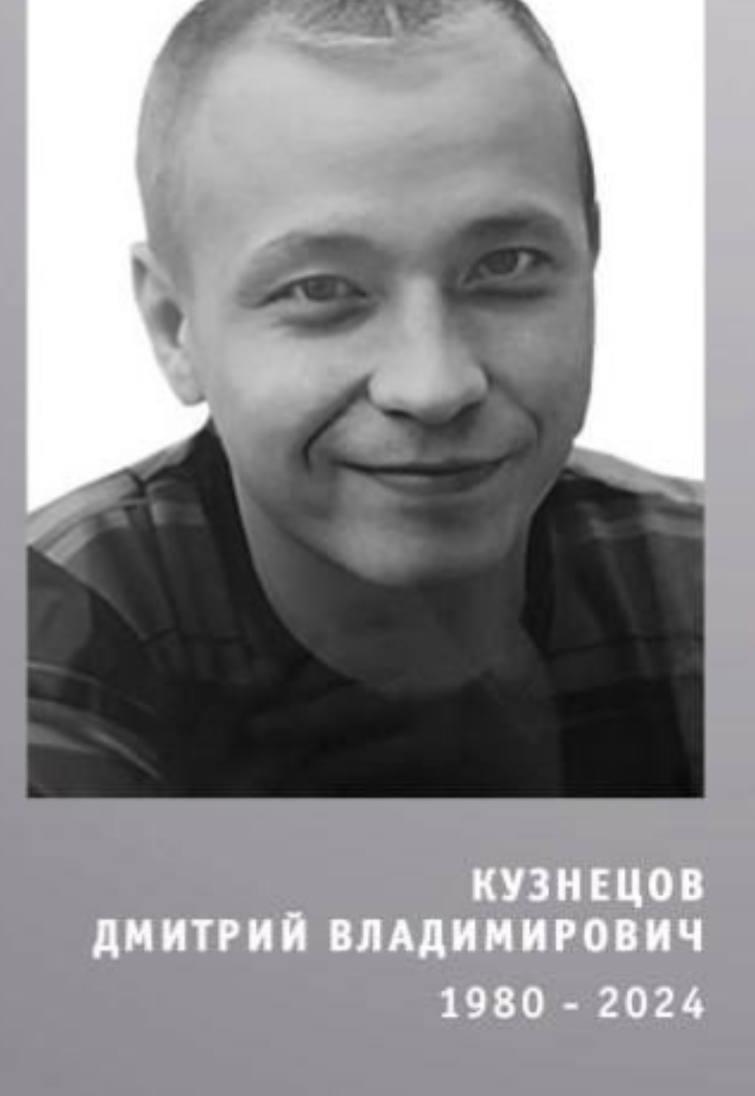 КУЗНЕЦОВ
ДМИТРИЙ ВЛАДИМИРОВИЧ
1980 - 2024