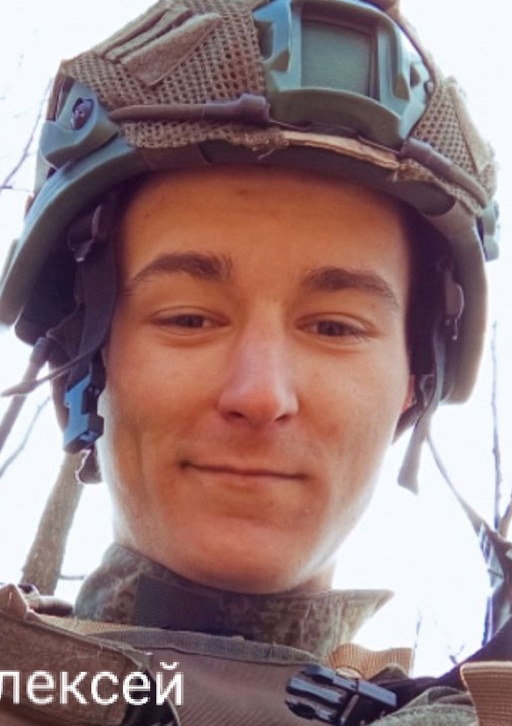 лексей