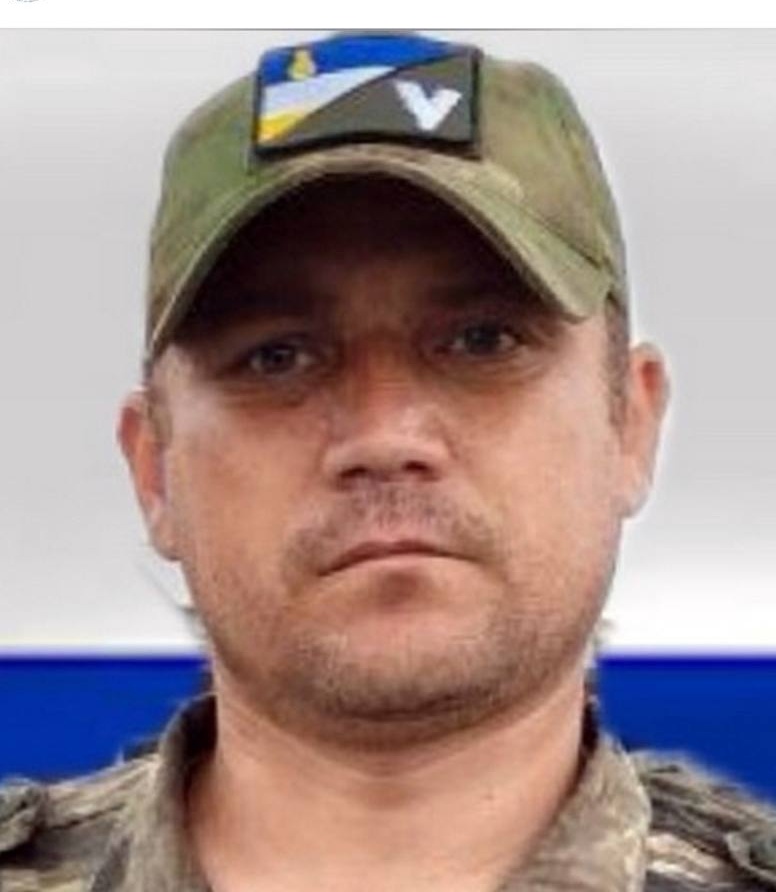 V