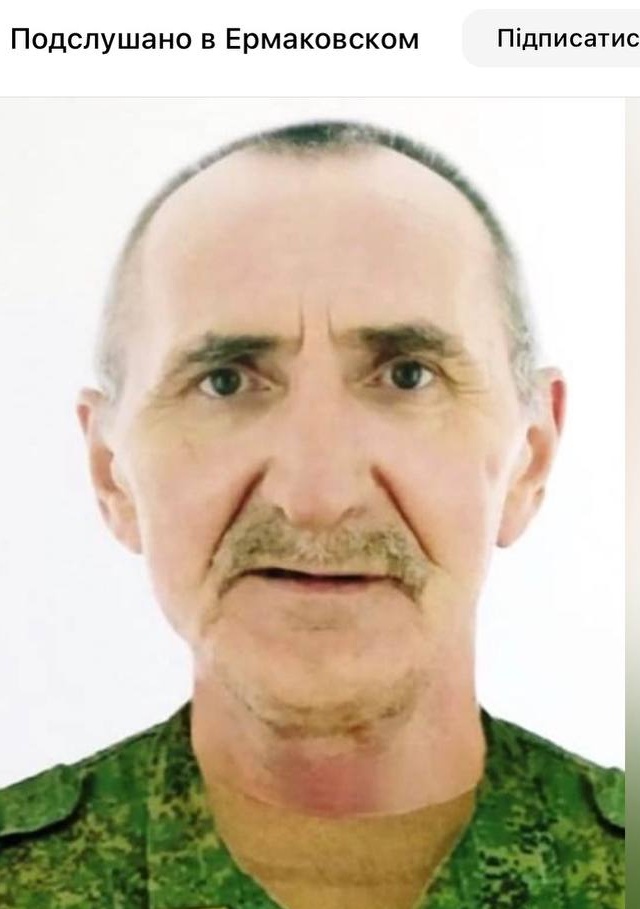 Подслушано в Ермаковском

Підписатис