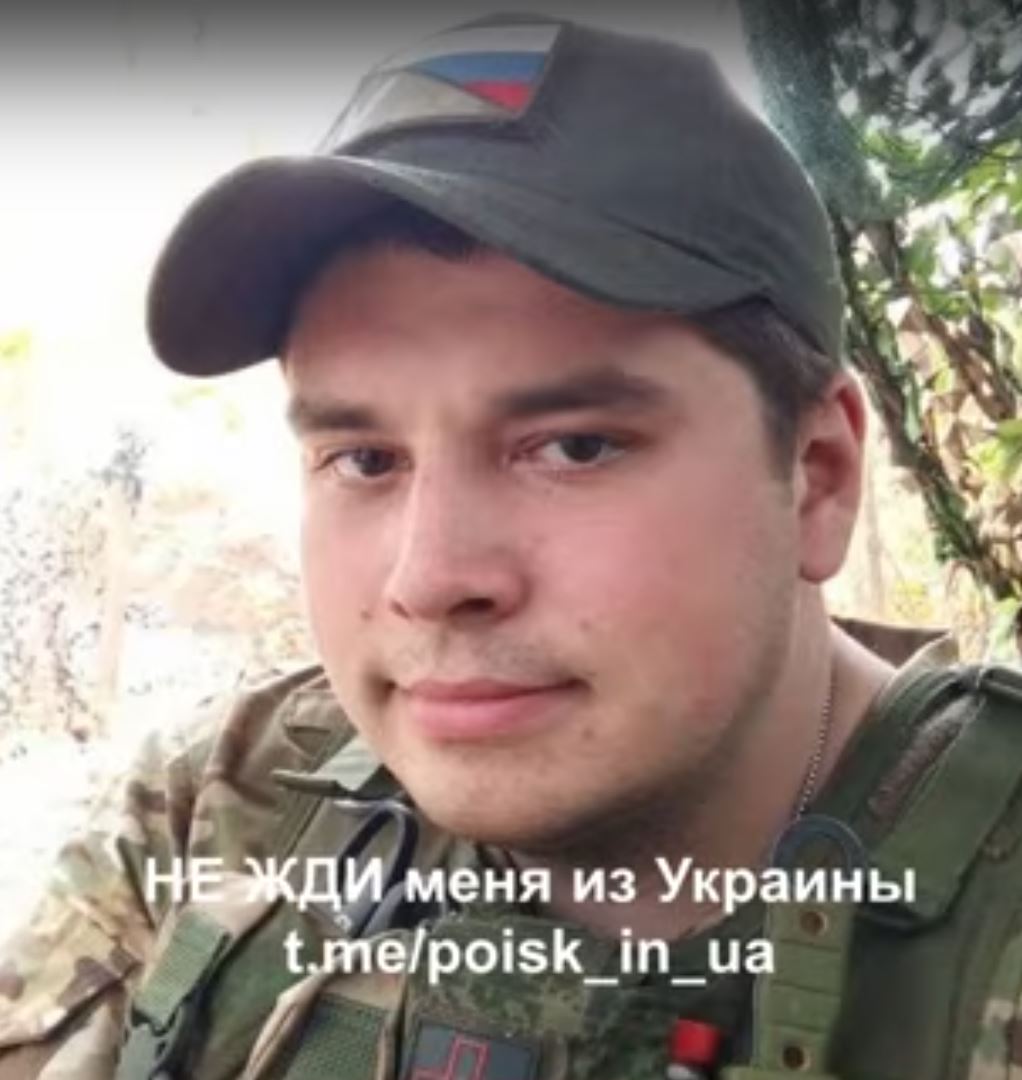 НЕ ЖДИ меня из Украины
t.me/poisk_in_ua