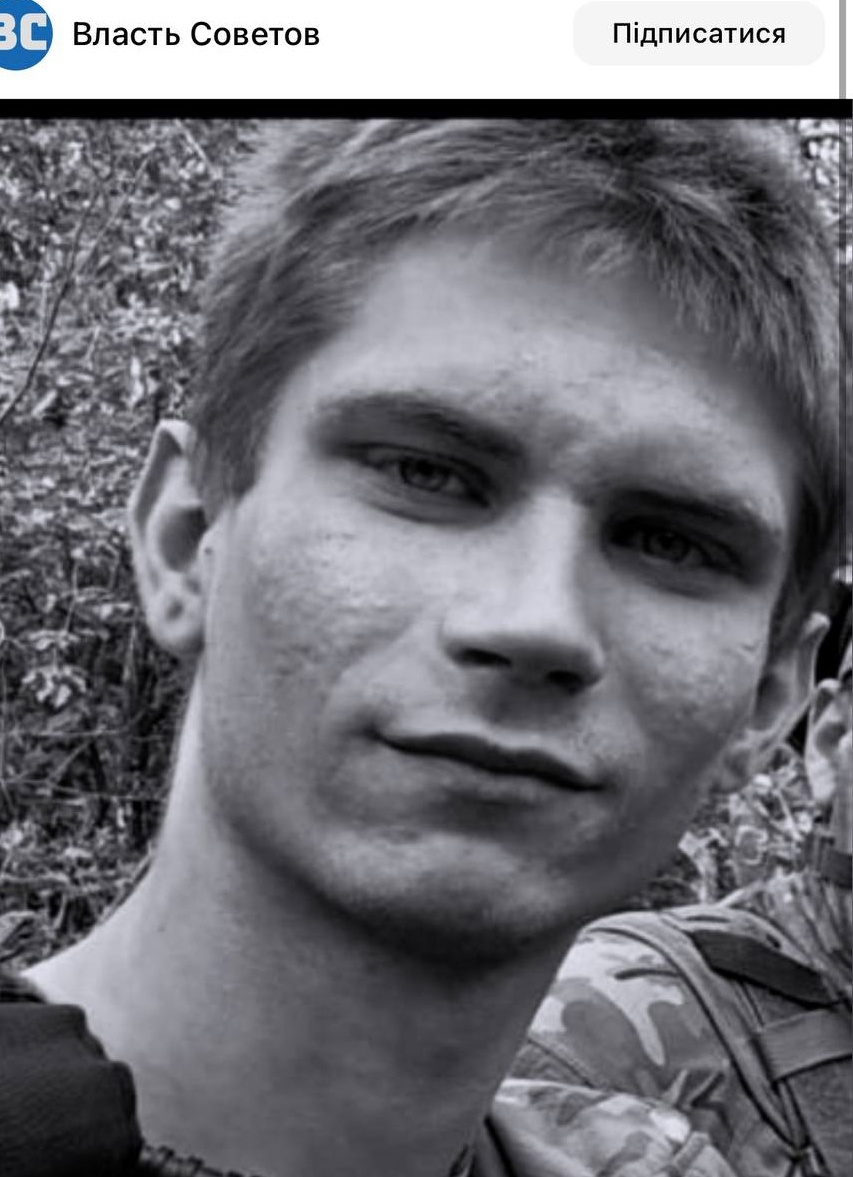 ВС Власть Советов

Підписатися