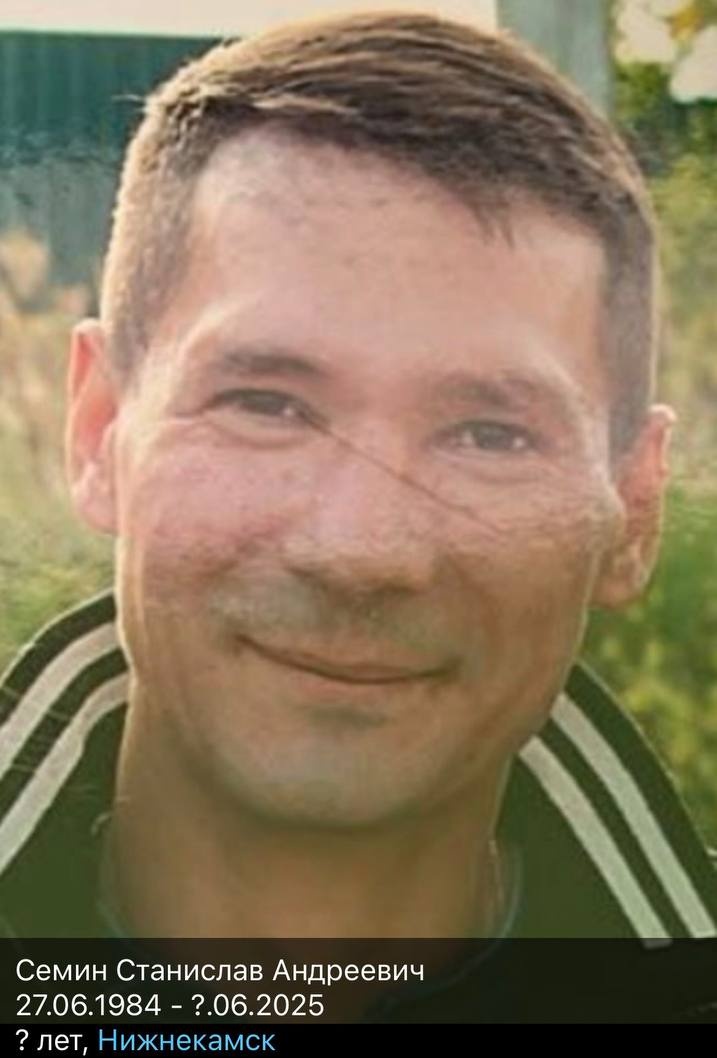 Семин Станислав Андреевич
27.06.1984 - ?.06.2025
? лет, Нижнекамск