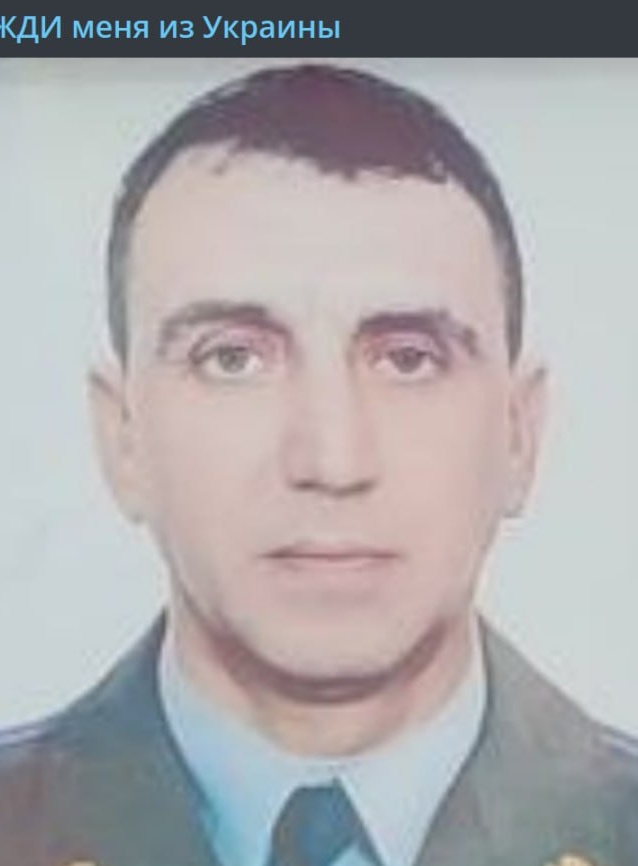 ЖДИ меня из Украины