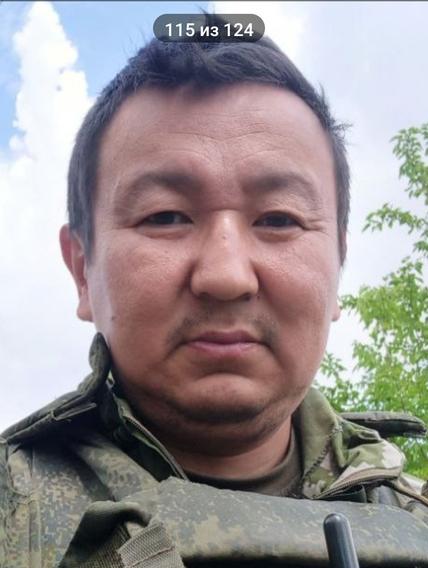 115 из 124