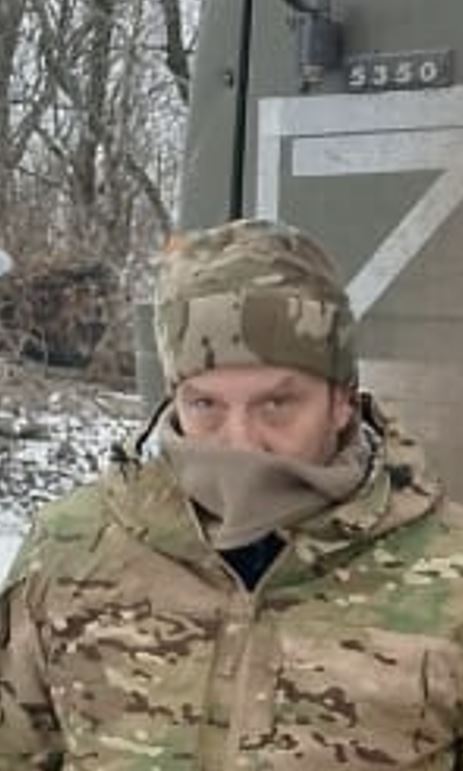 5350