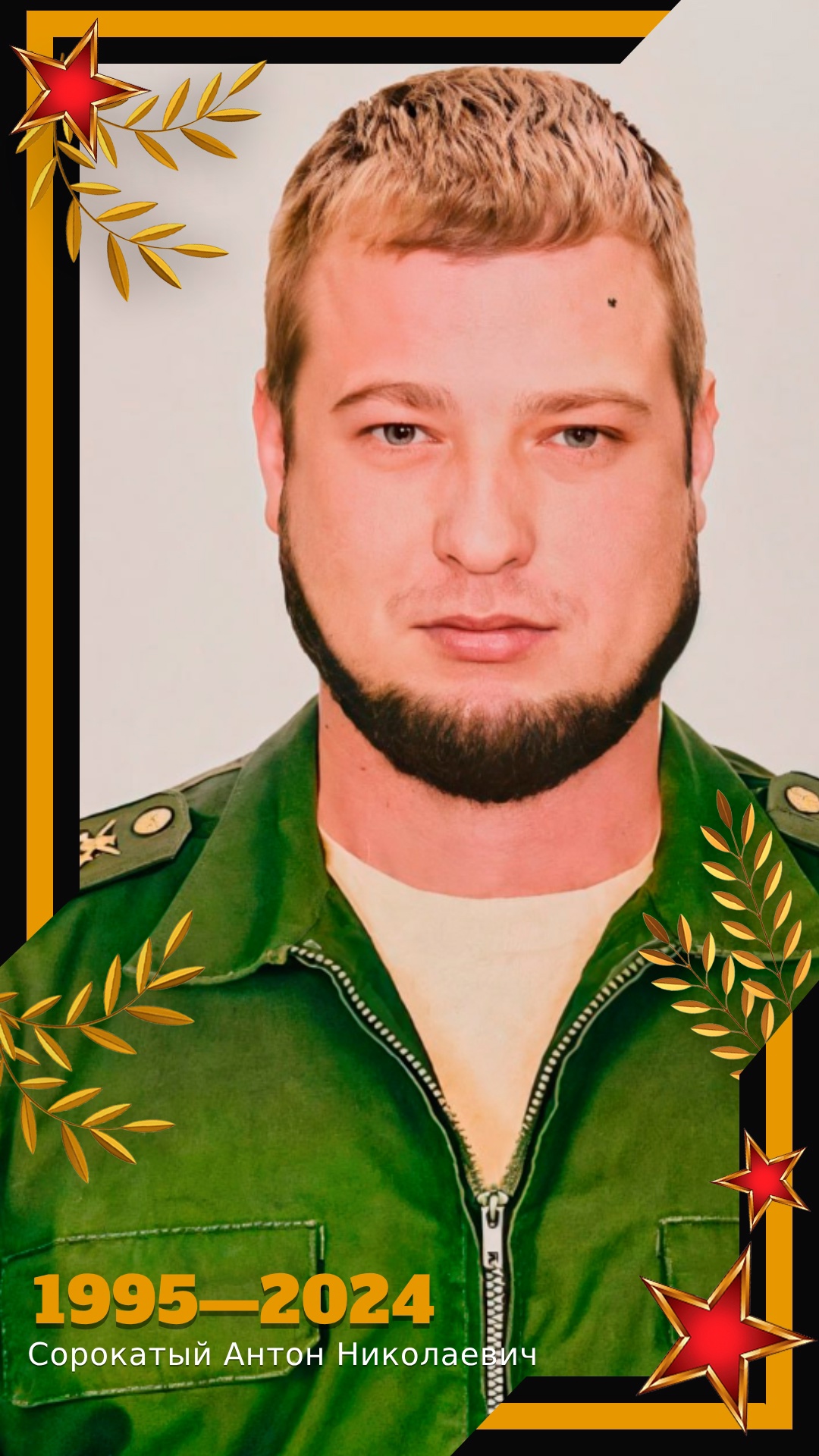 1995—2024
Сорокатый Антон Николаевич