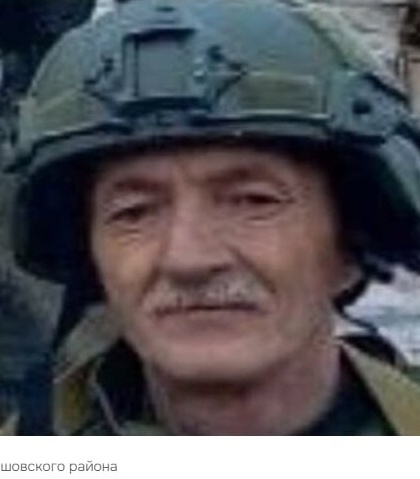 шовского района