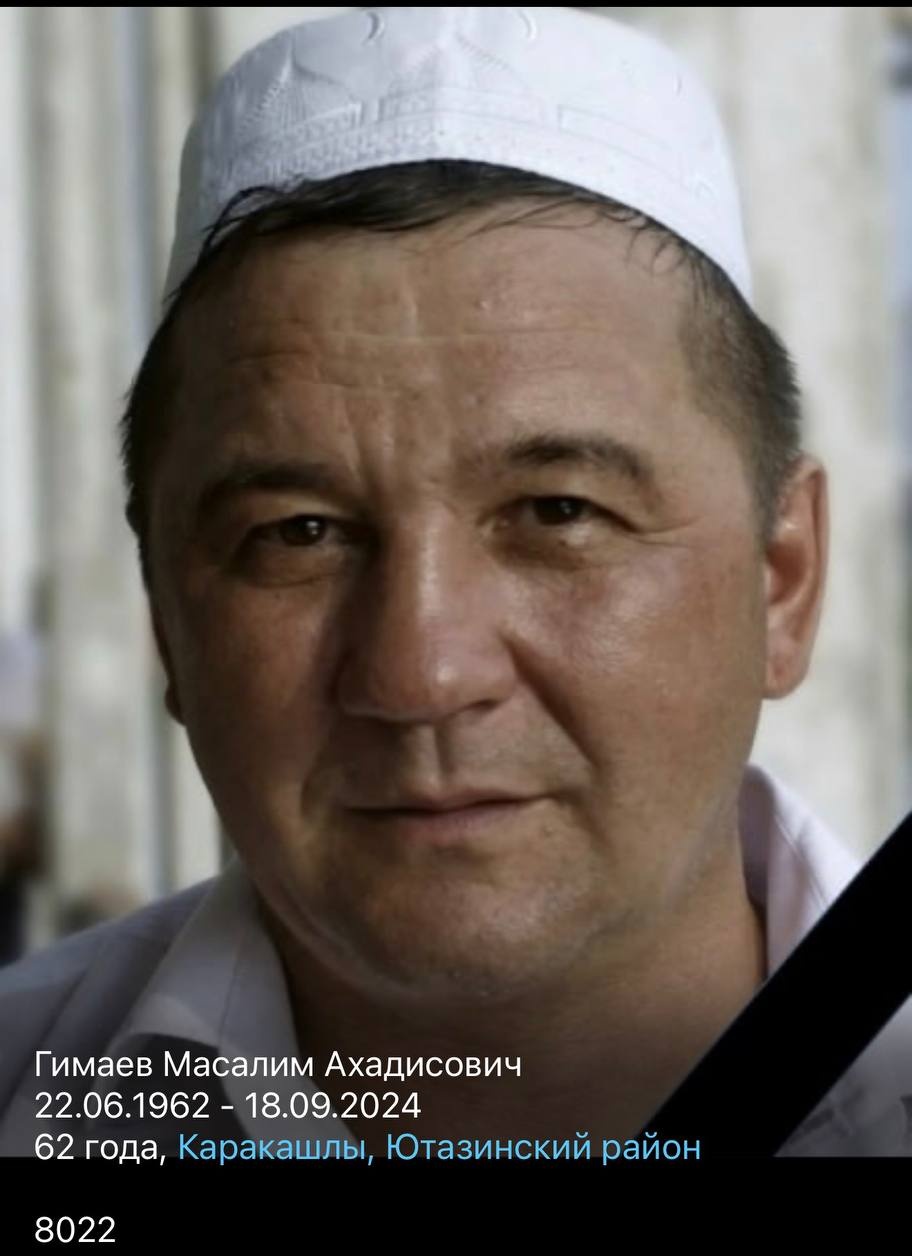 Гимаев Масалим Ахадисович
22.06.1962 - 18.09.2024
62 года, Каракашлы, Ютазинский район

8022