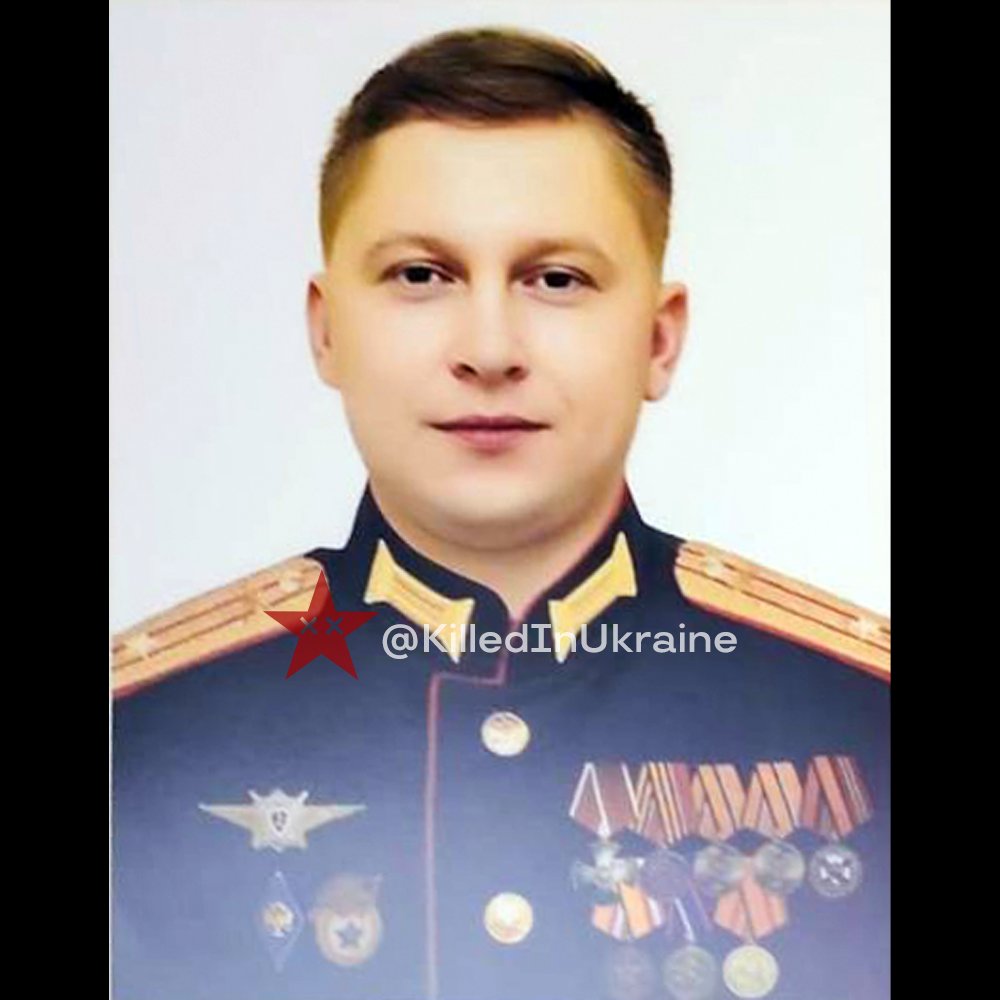 @KilledInUkraine