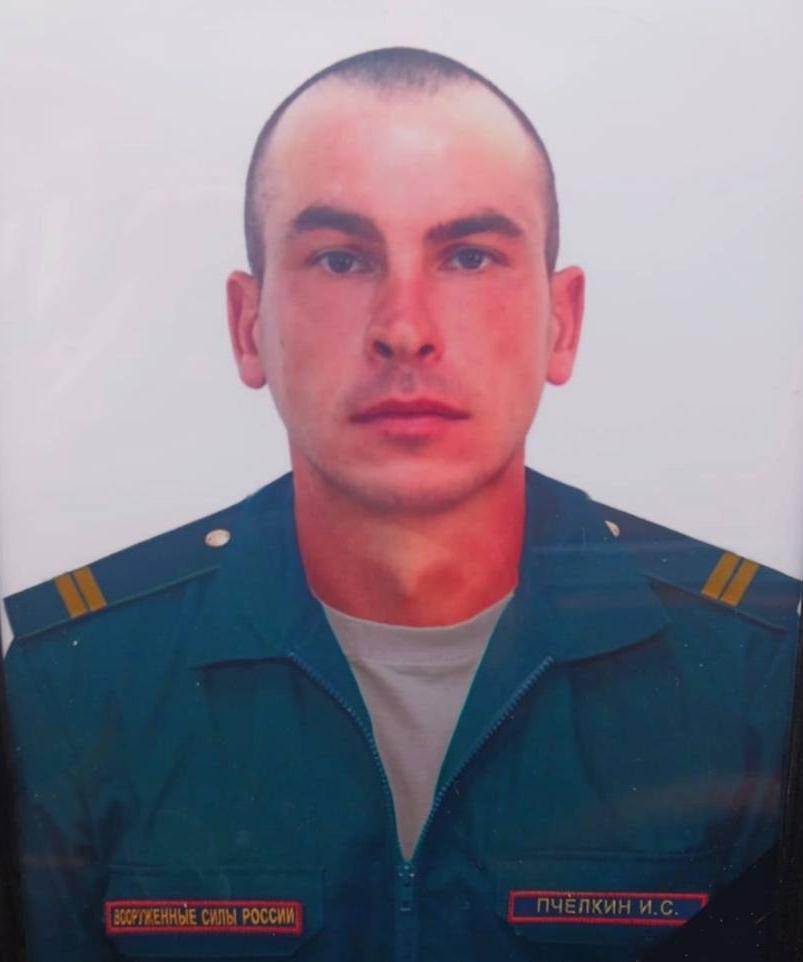 ВООРУЖЕННЫЕ СИЛЫ РОССИИ

ПЧЁЛКИН И.С.