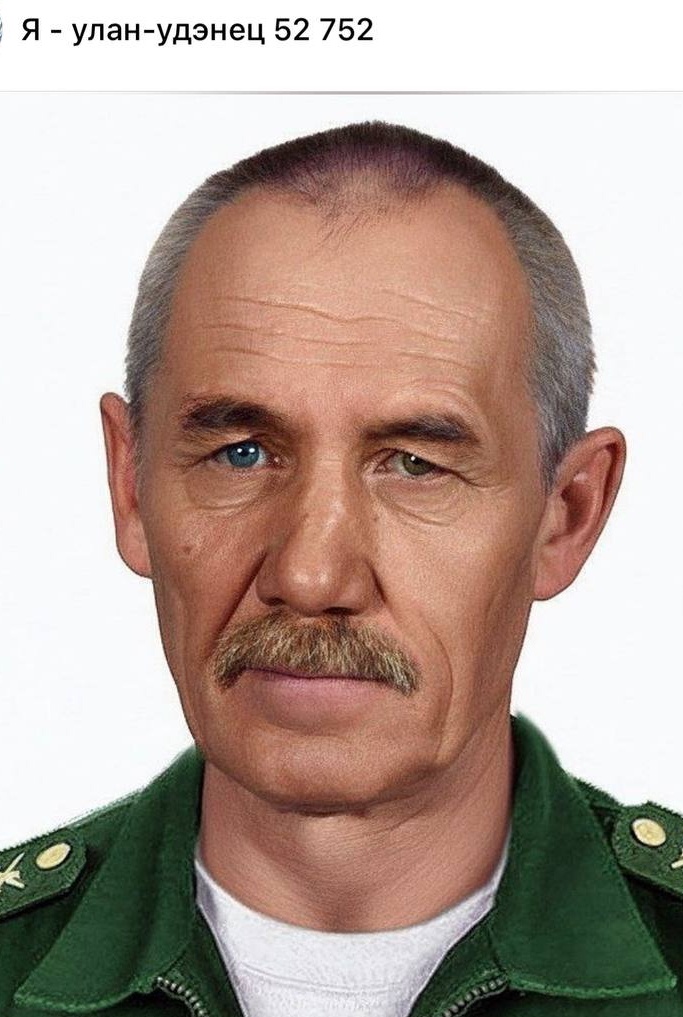 Я - улан-удэнец 52 752