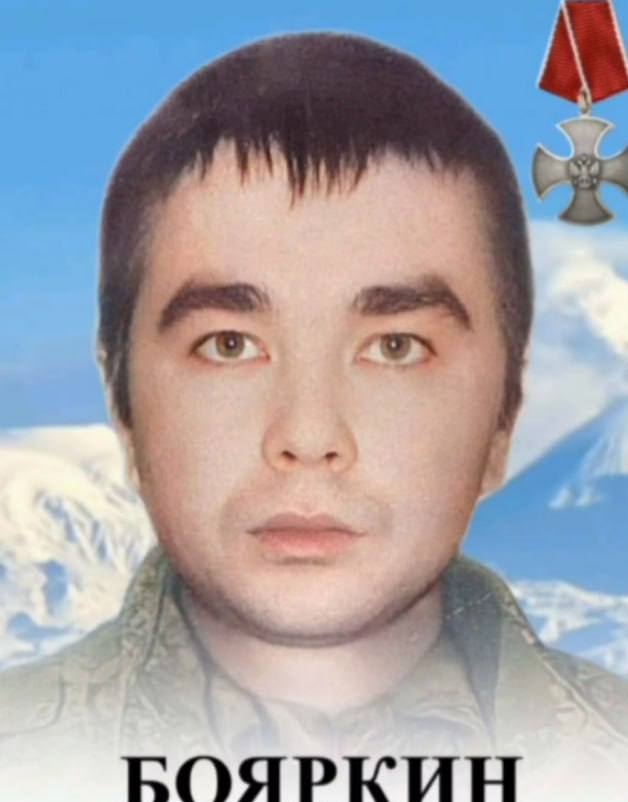 БОЯРКИН