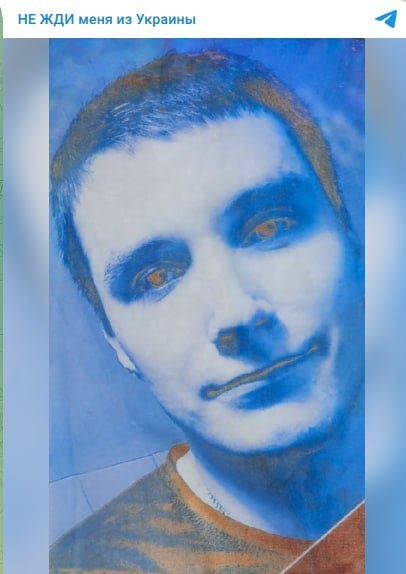 НЕ ЖДИ меня из Украины