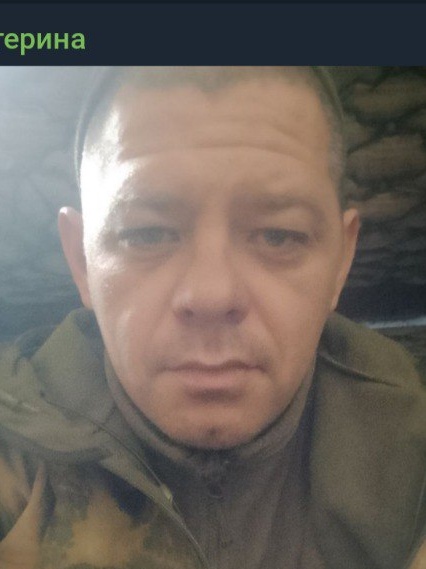 терина