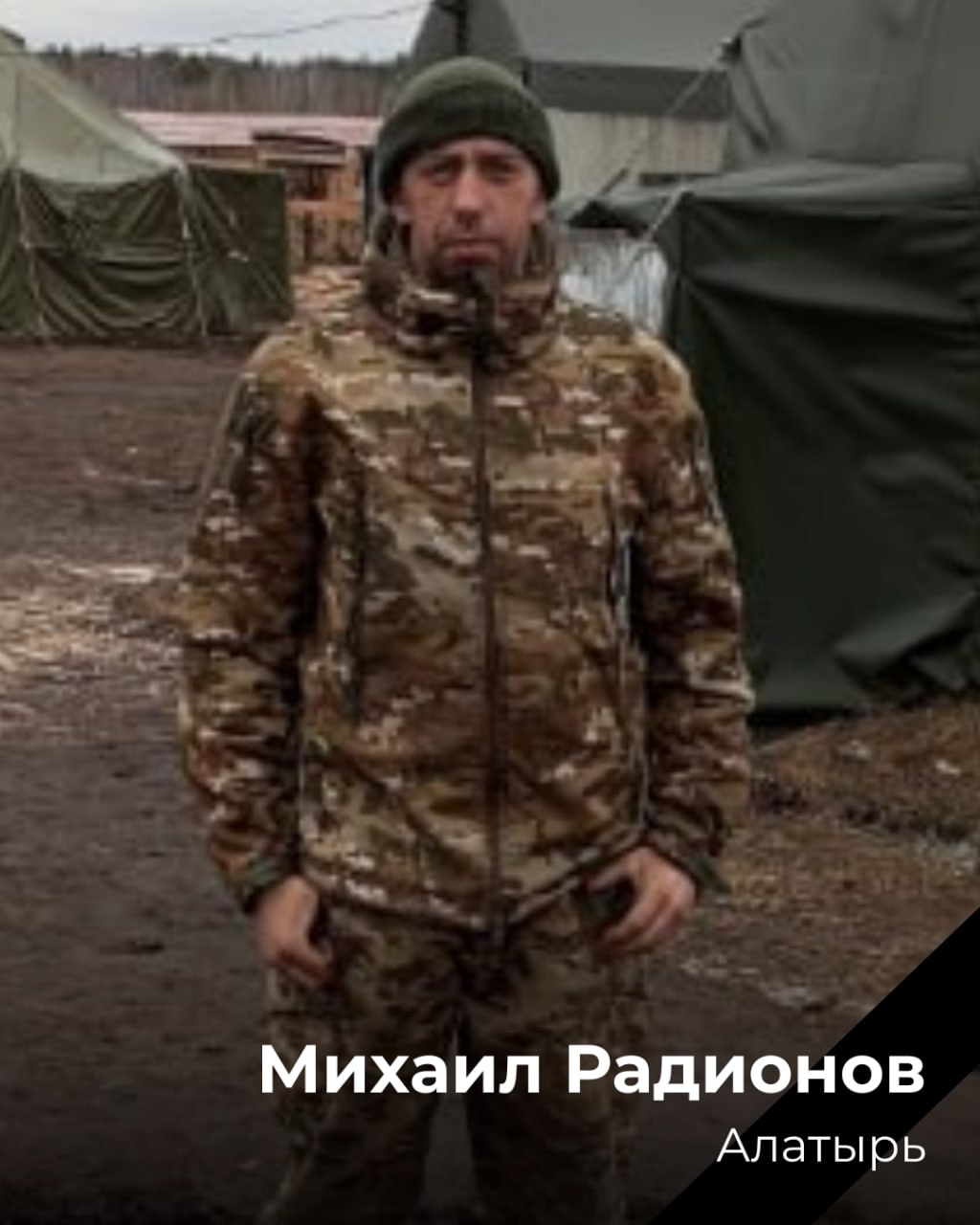 Михаил Радионов
Алатырь