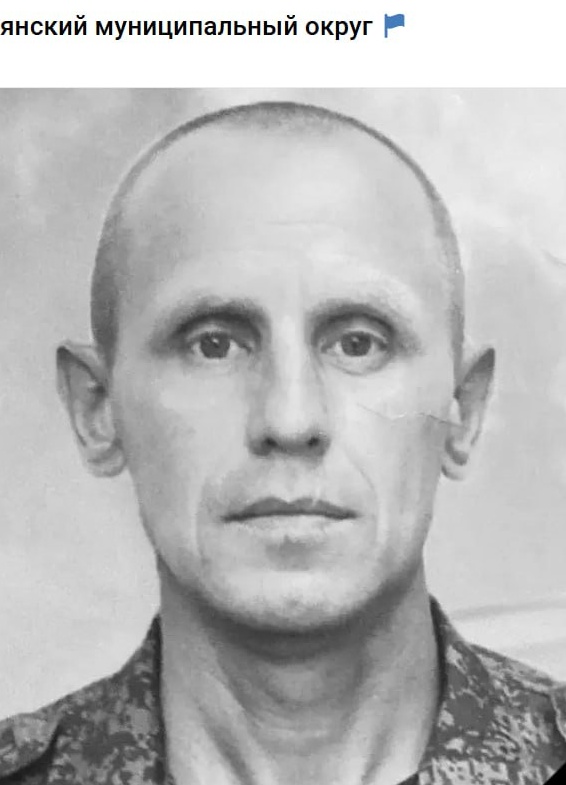 янский муниципальный округ