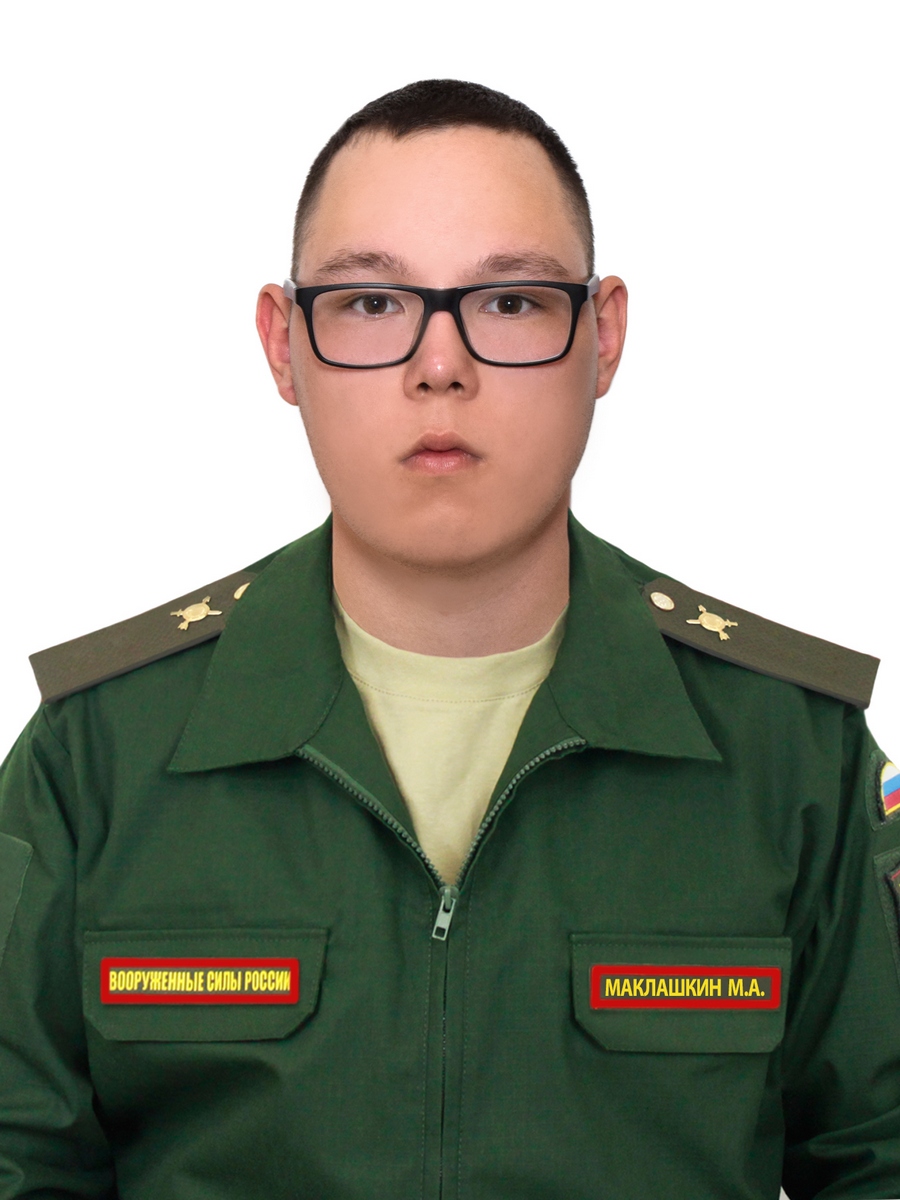 ВООРУЖЕННЫЕ СИЛЫ РОССИИ

МАКЛАШКИН М.А.