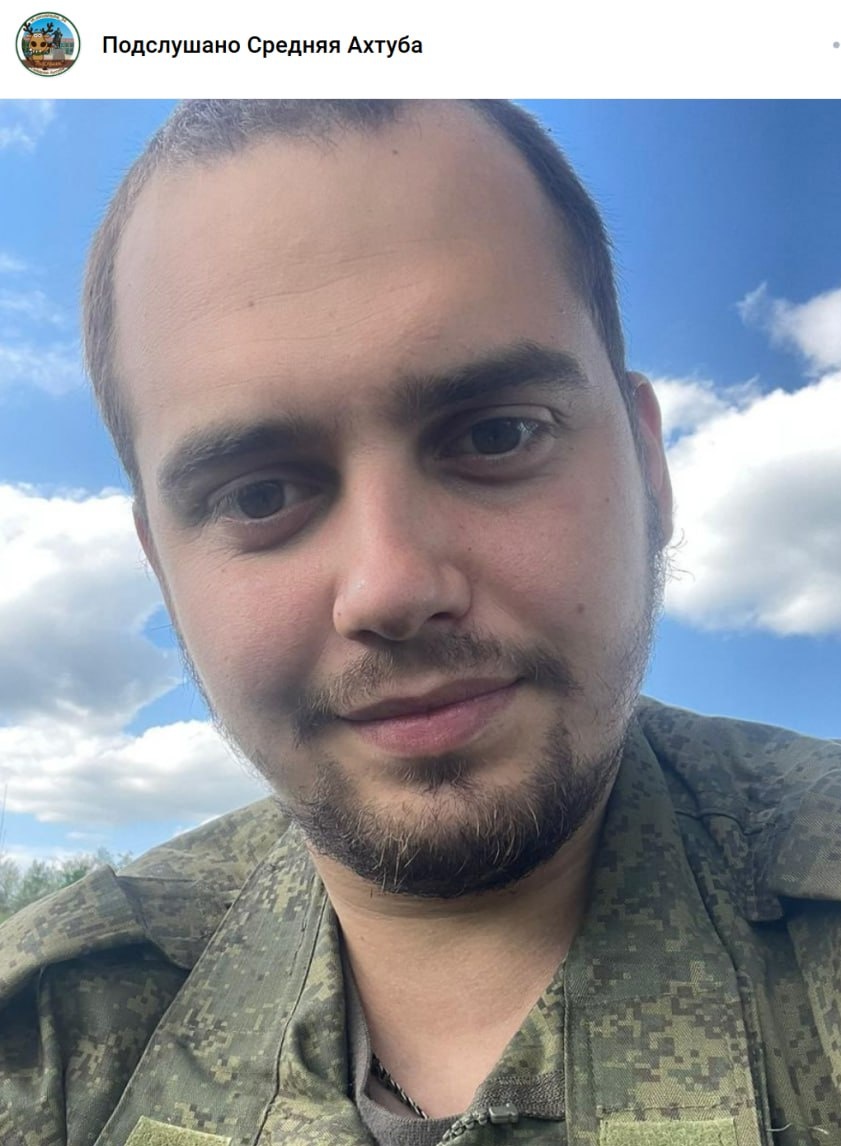 Подслушано Средняя Ахтуба