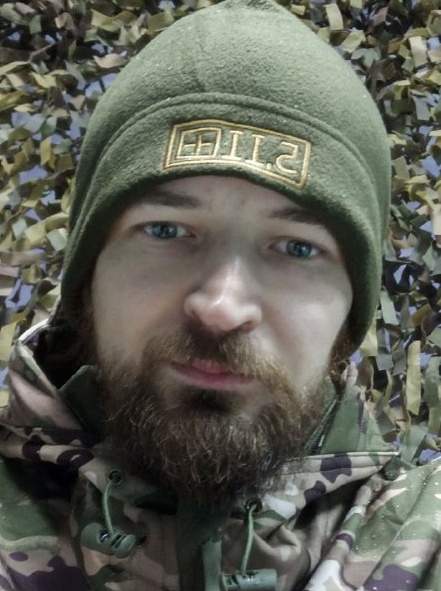 5.11