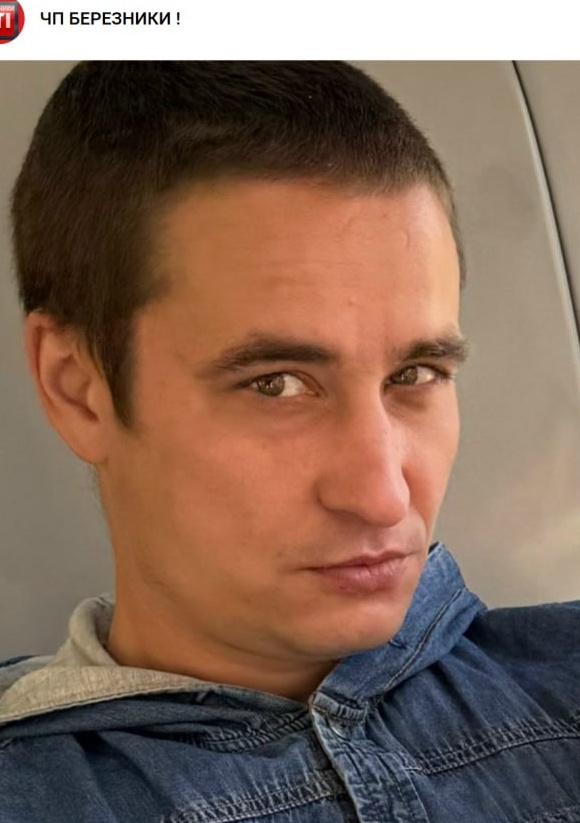 ЧП БЕРЕЗНИКИ !