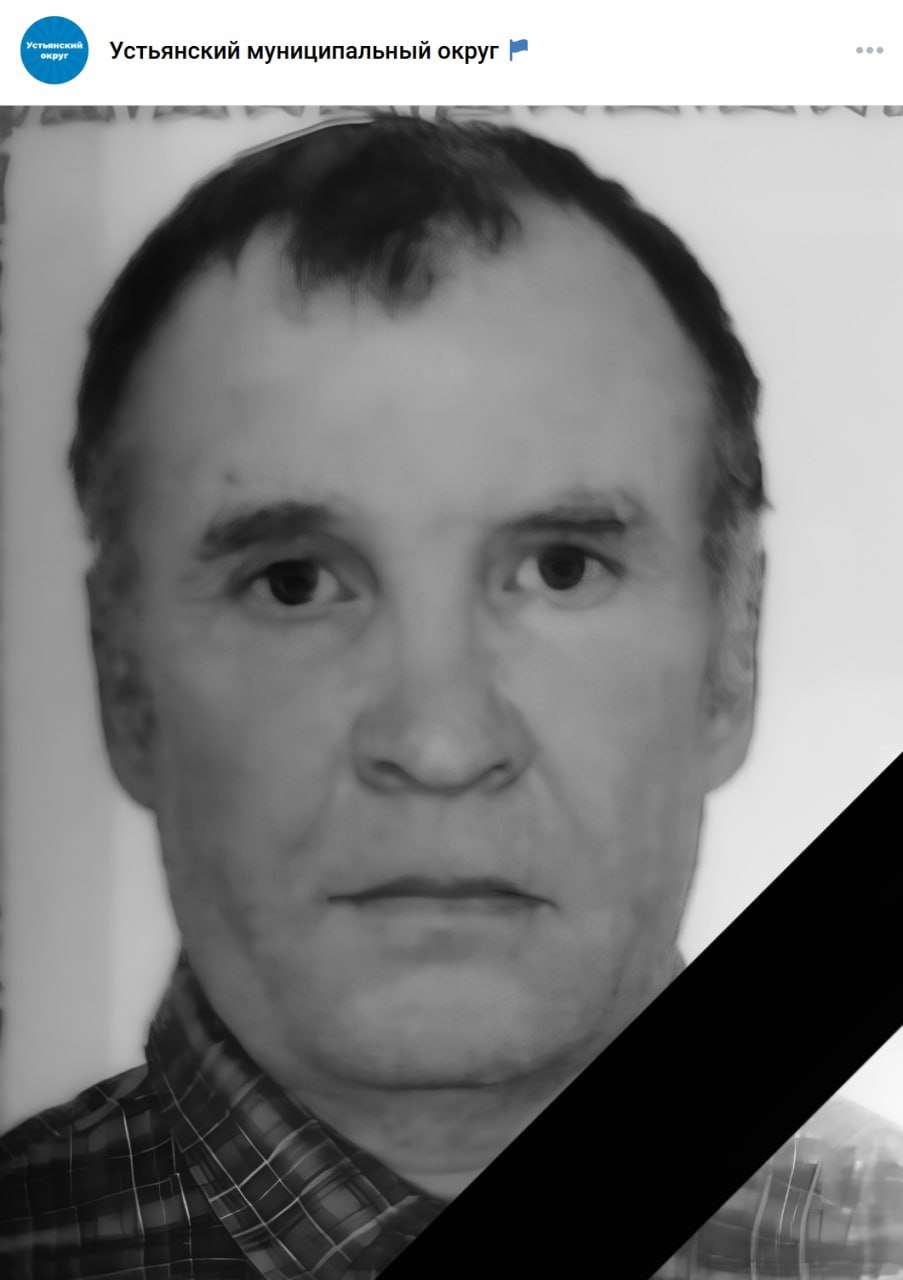 Устьянский округ

Устьянский муниципальный округ