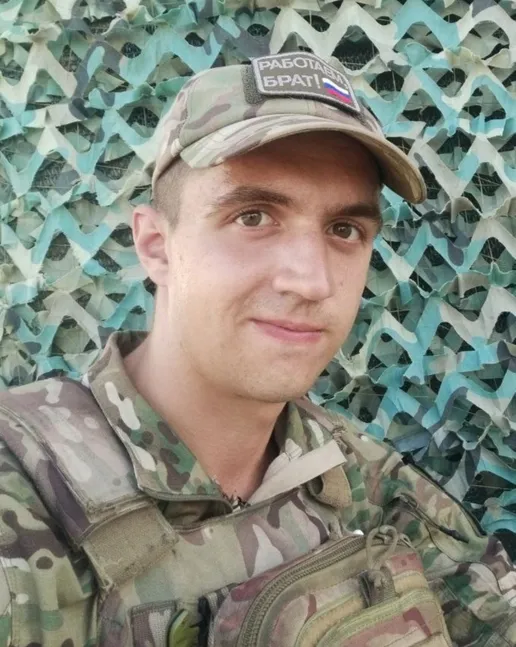 РАБОТАЕМ
БРАТ!