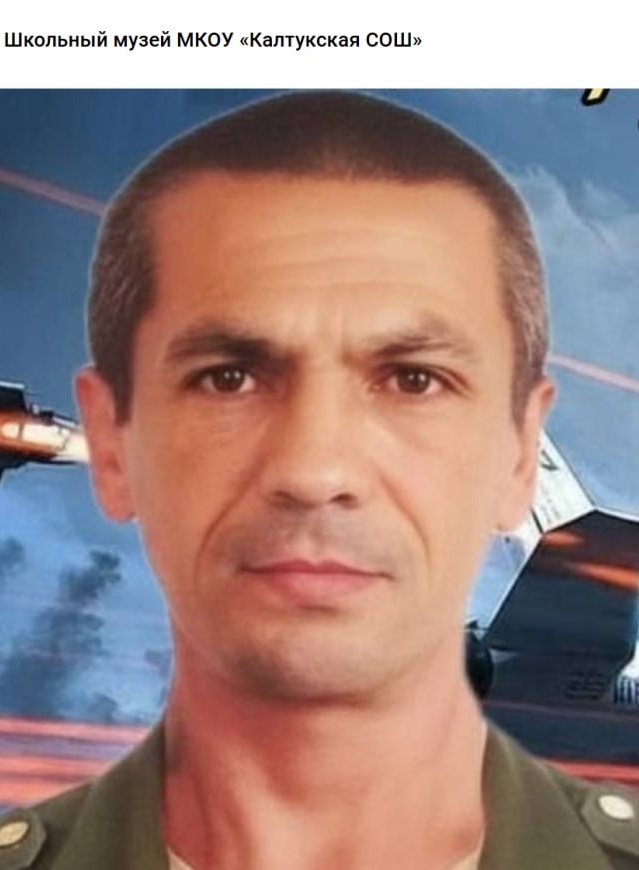 Школьный музей МКОУ «Калтукская СОШ»