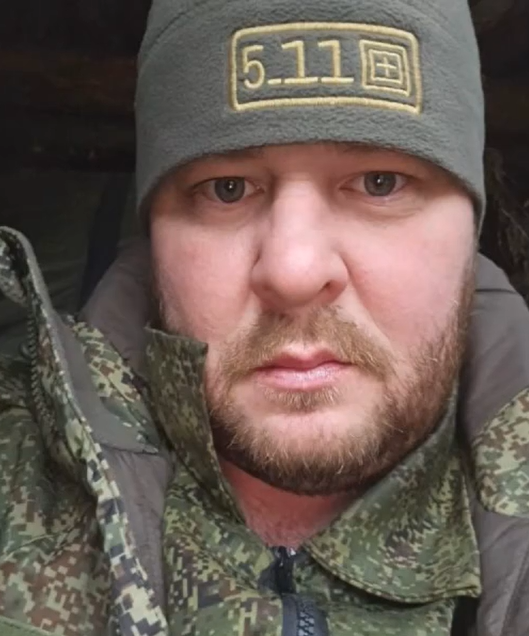 5.11