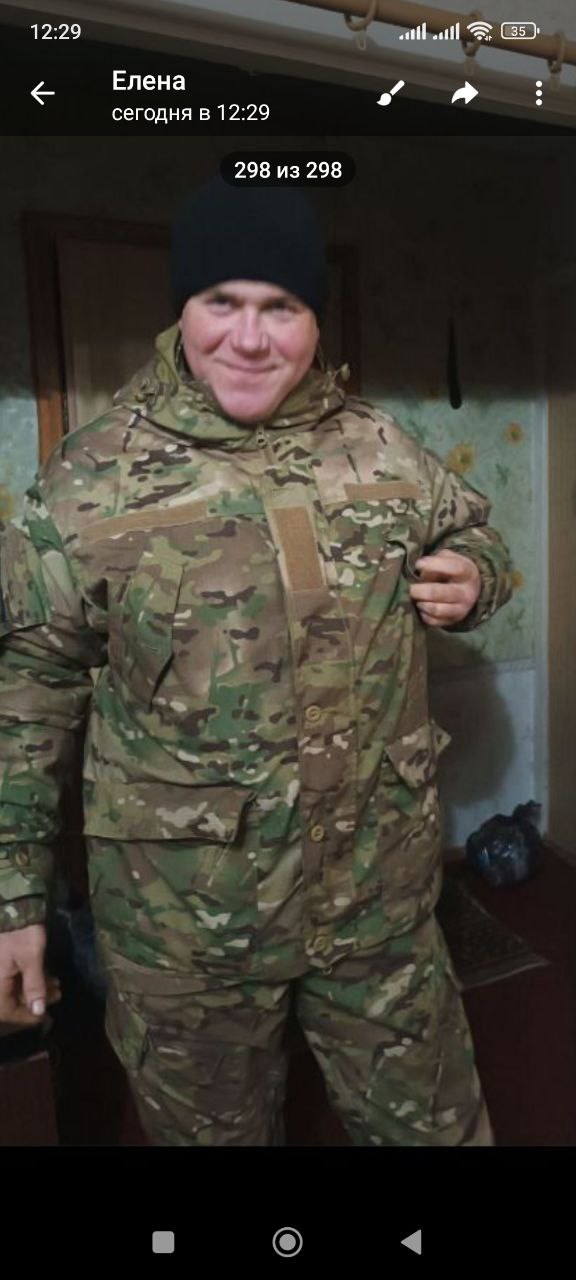 12:29
35
Елена
сегодня в 12:29
298 из 298