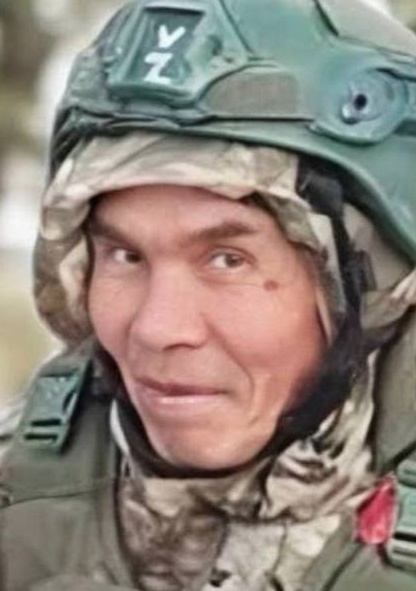 V
Z