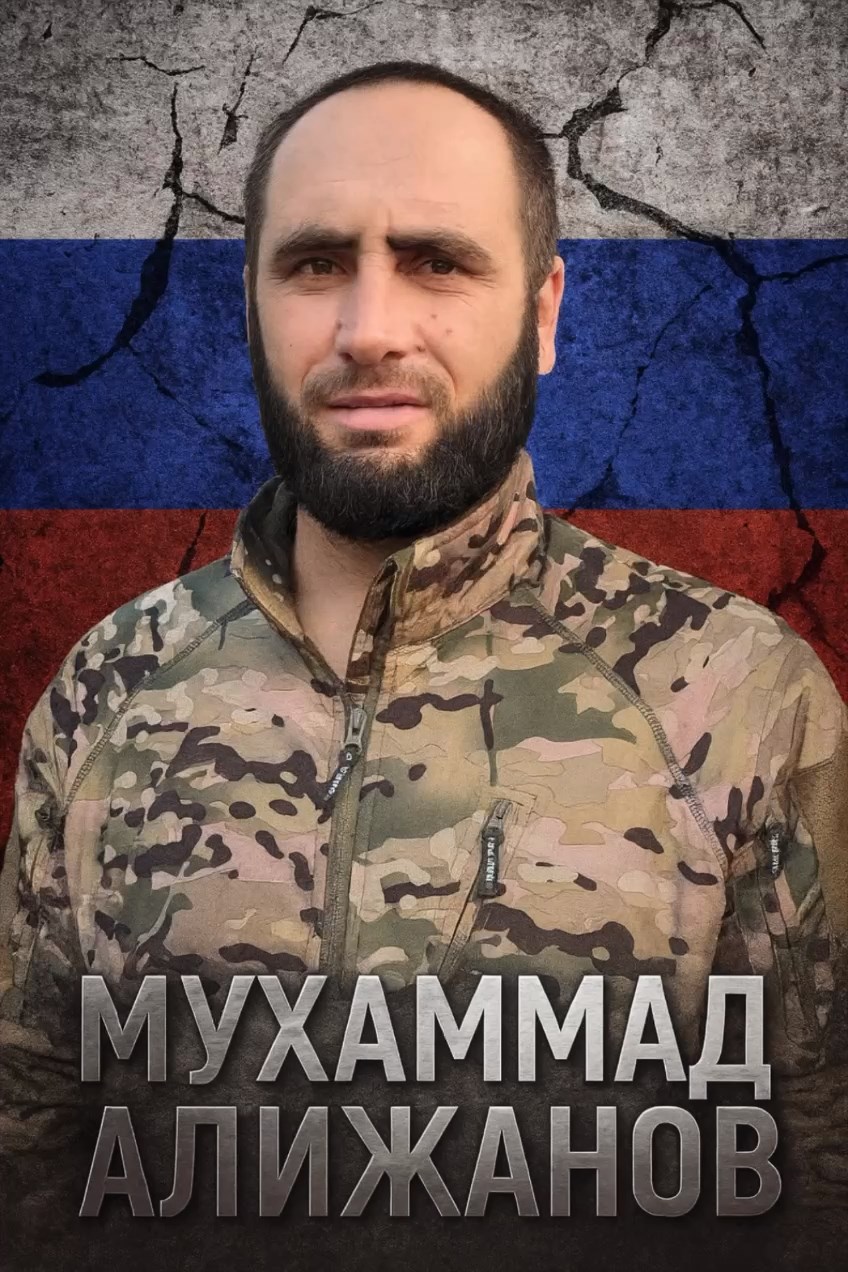 МУХАММАД
АЛИЖАНОВ