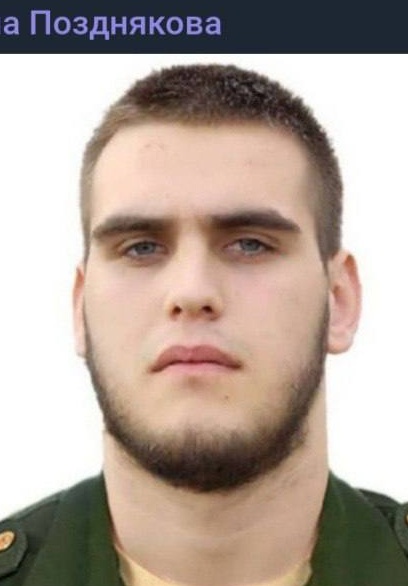 а Позднякова