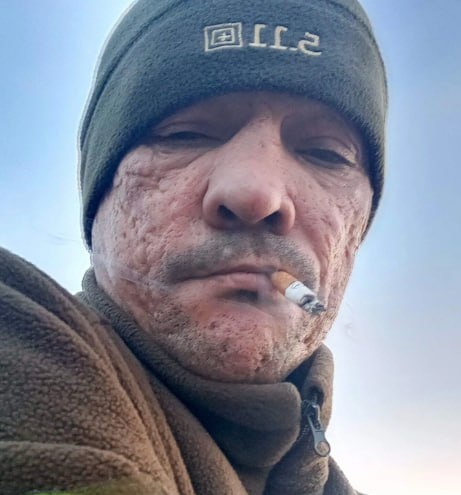 5.11