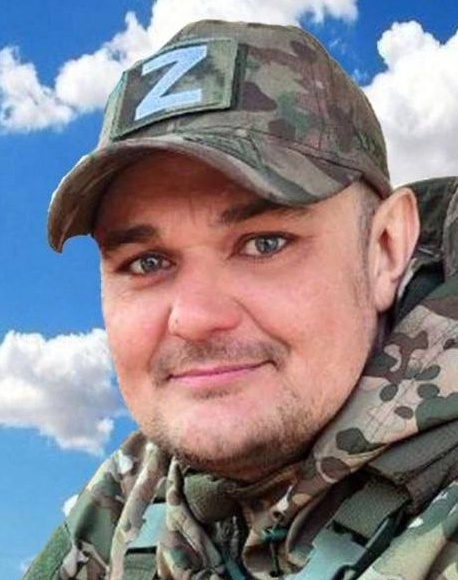 Z