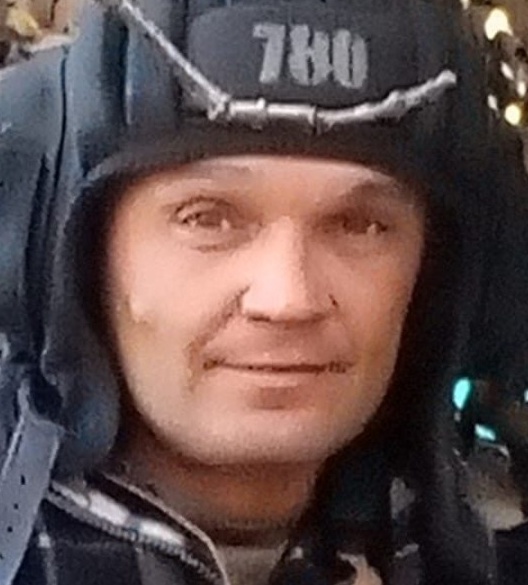 780