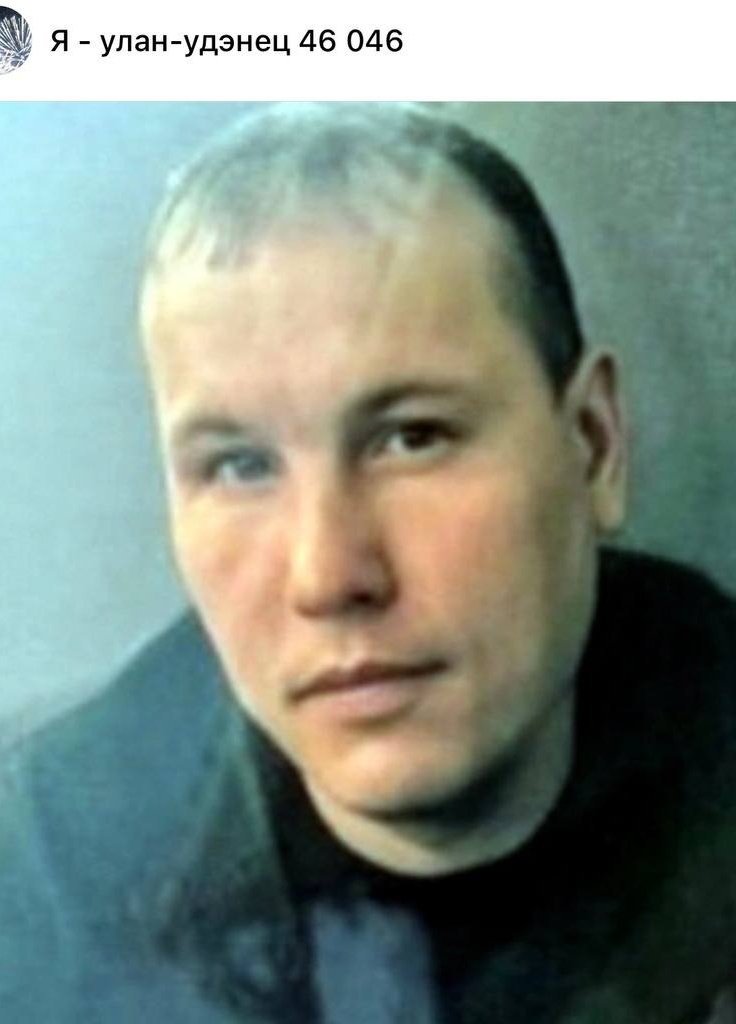 Я - улан-удэнец 46 046