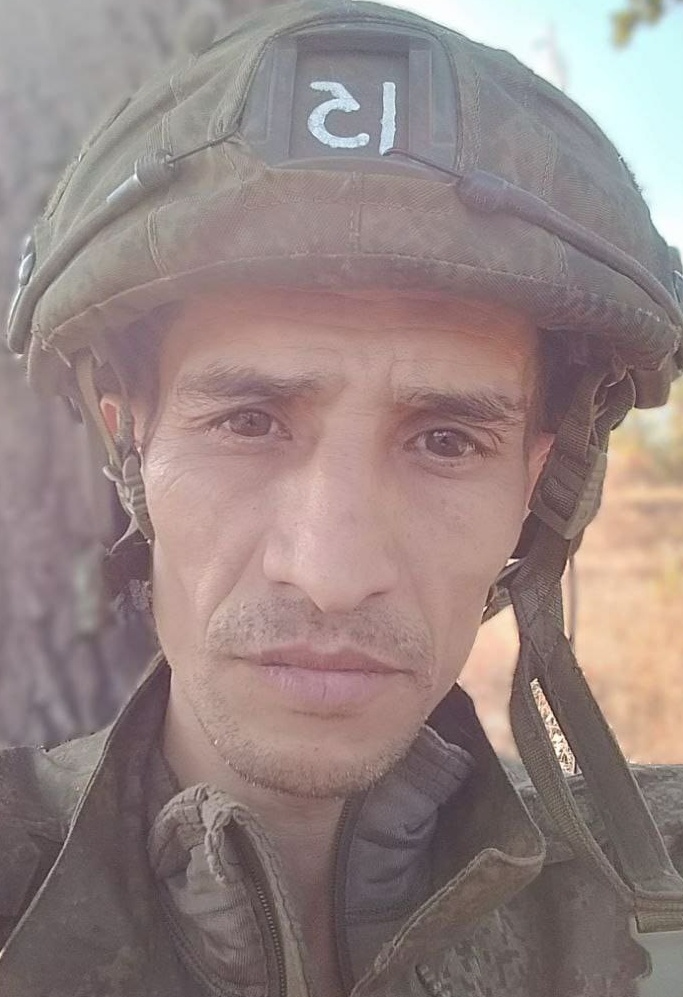 15