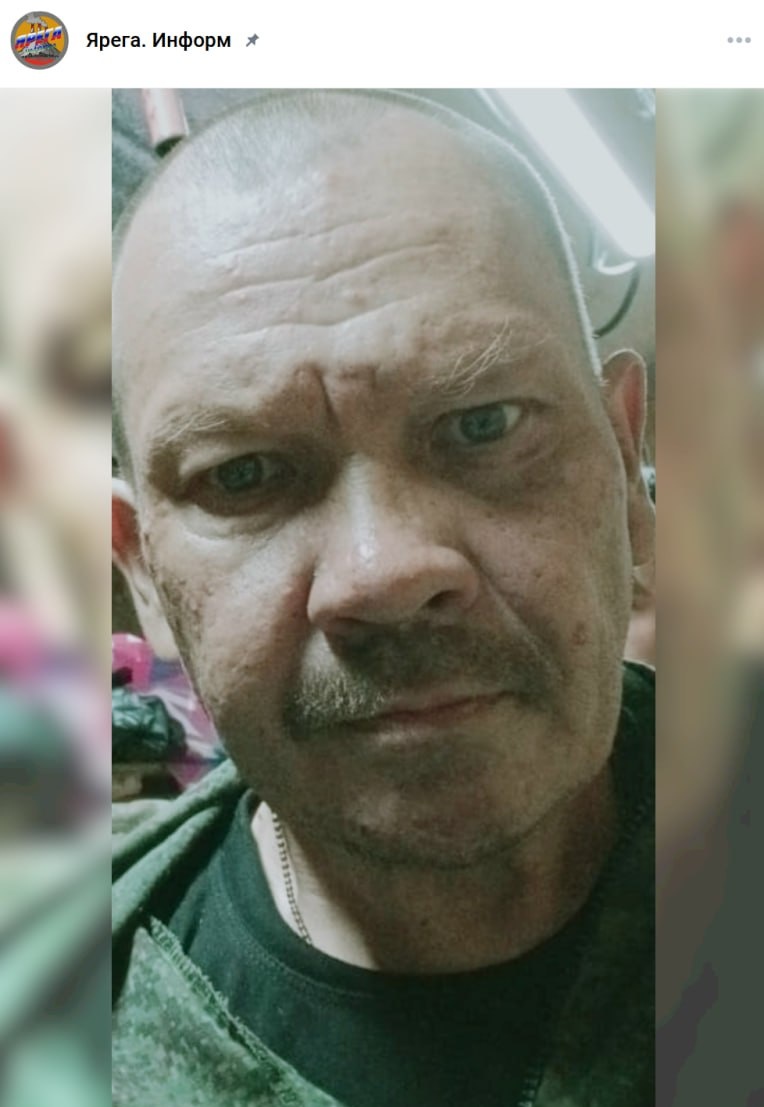 Ярега. Информ