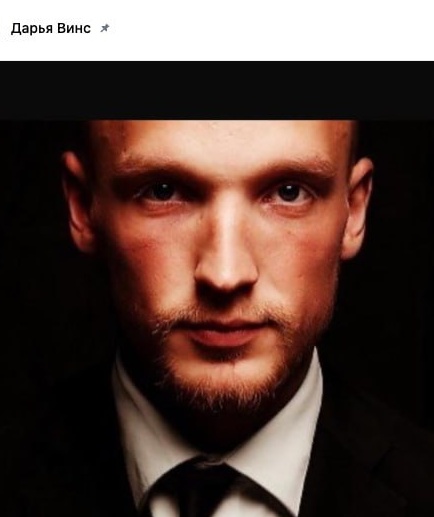 Дарья Винс