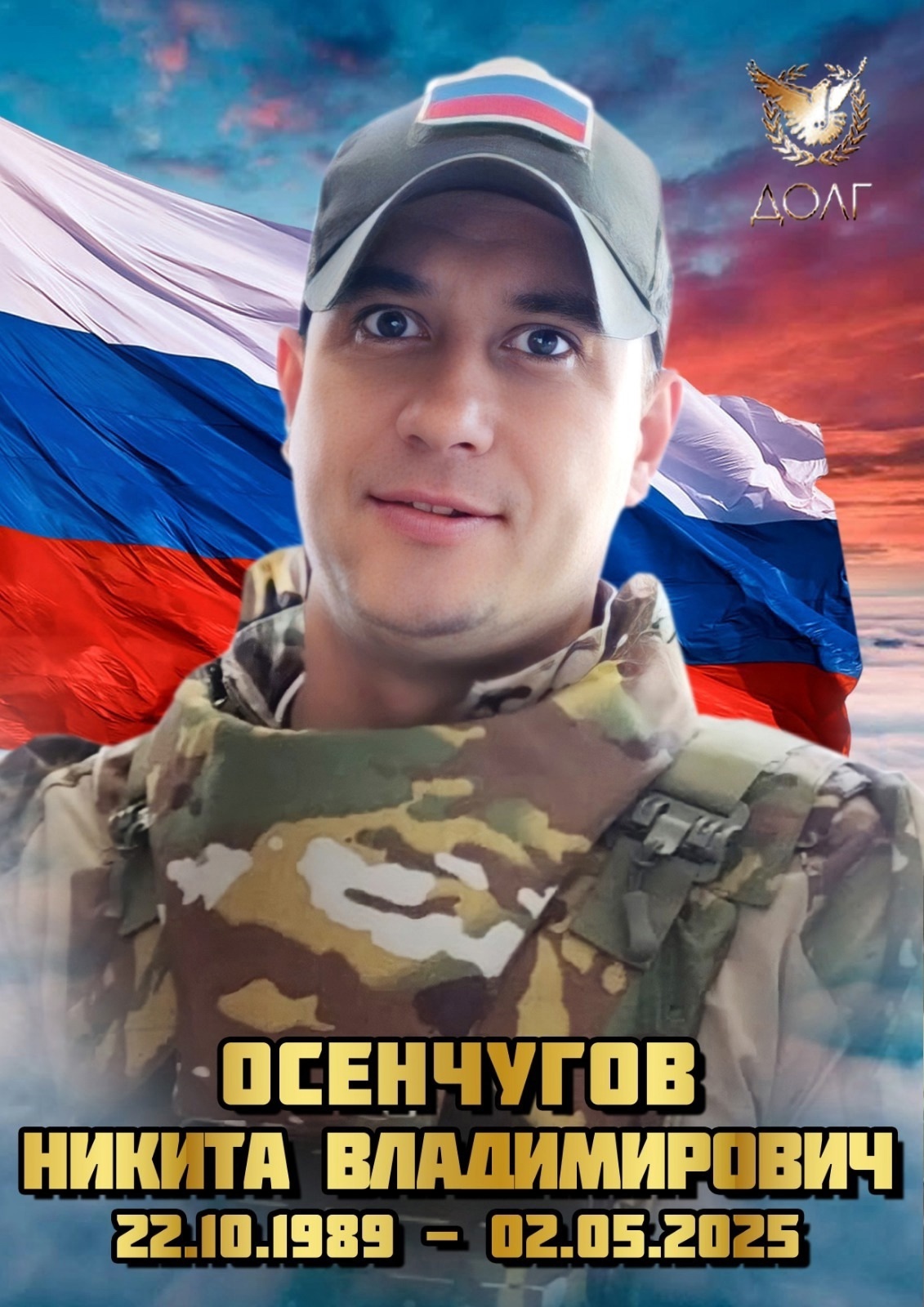 ДОЛГ

ОСЕНЧУГОВ
НИКИТА ВЛАДИМИРОВИЧ
22.10.1989 – 02.05.2025