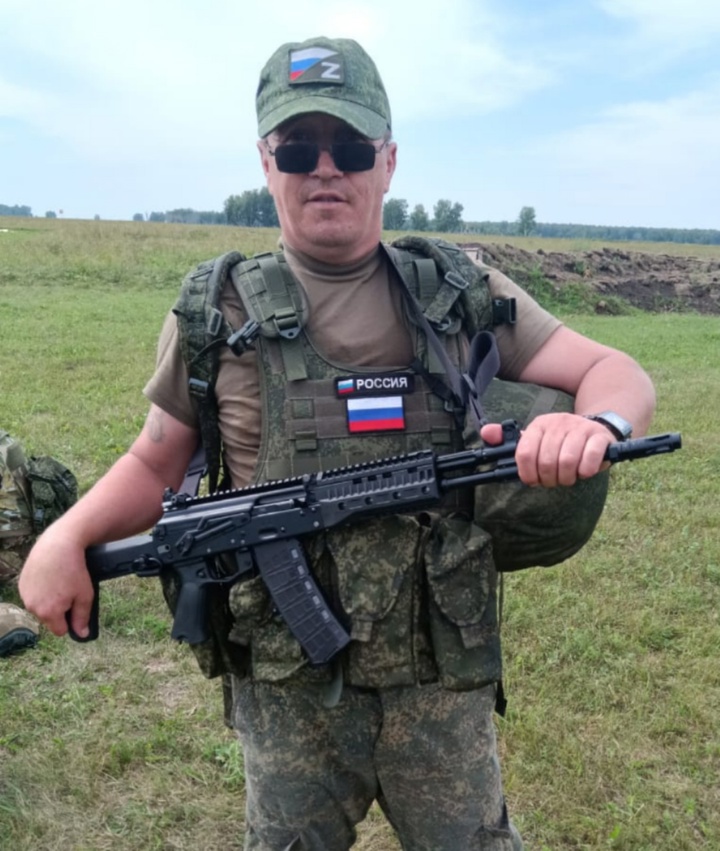 Z
РОССИЯ