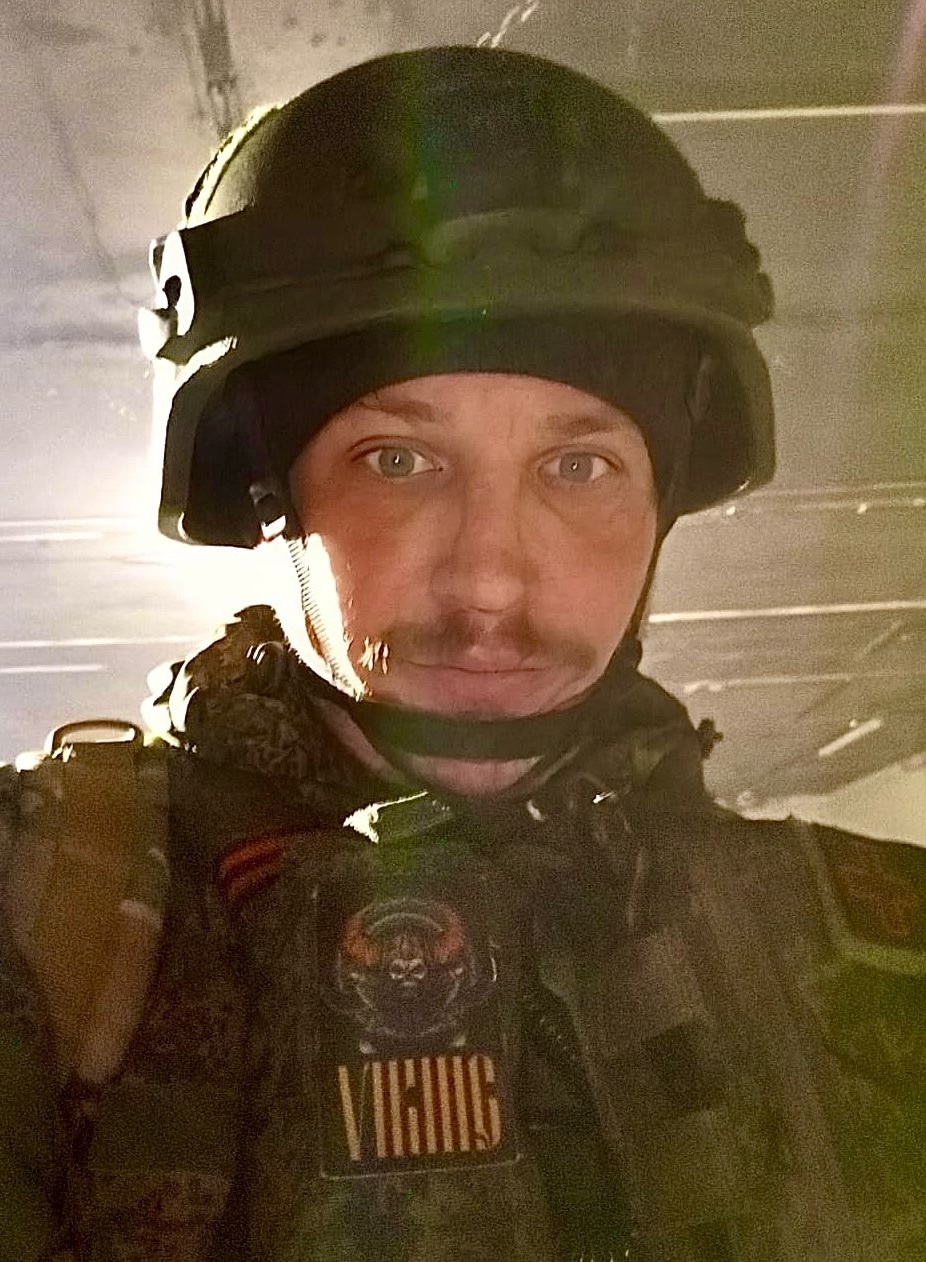 VIKING