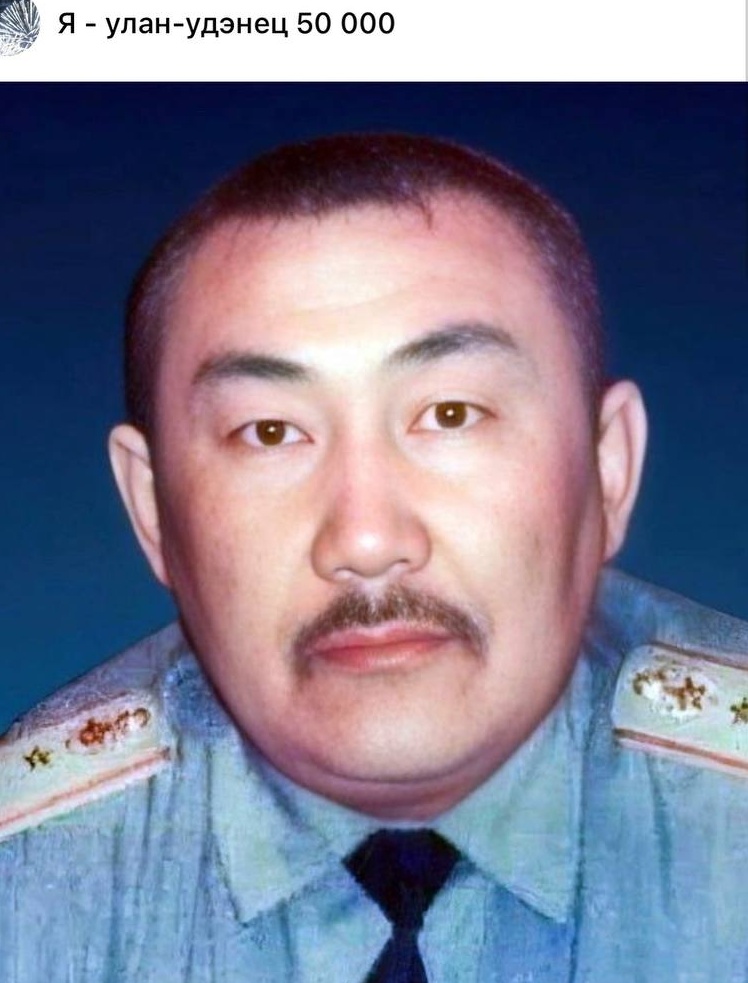 Я - улан-удэнец 50 000