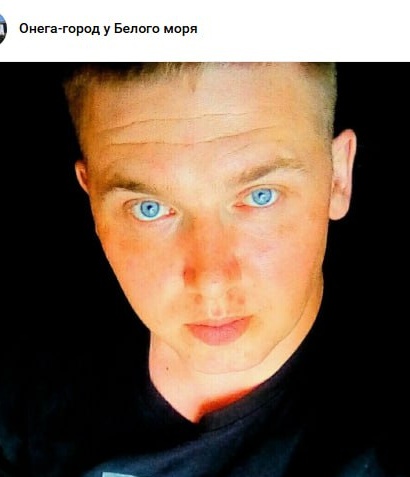 Онега-город у Белого моря